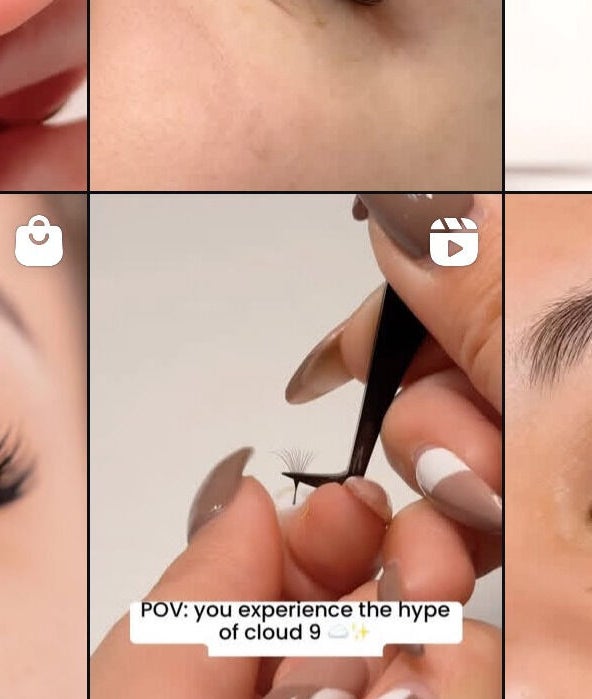 POV: you experience the hype of cloud 9 ☁️✨